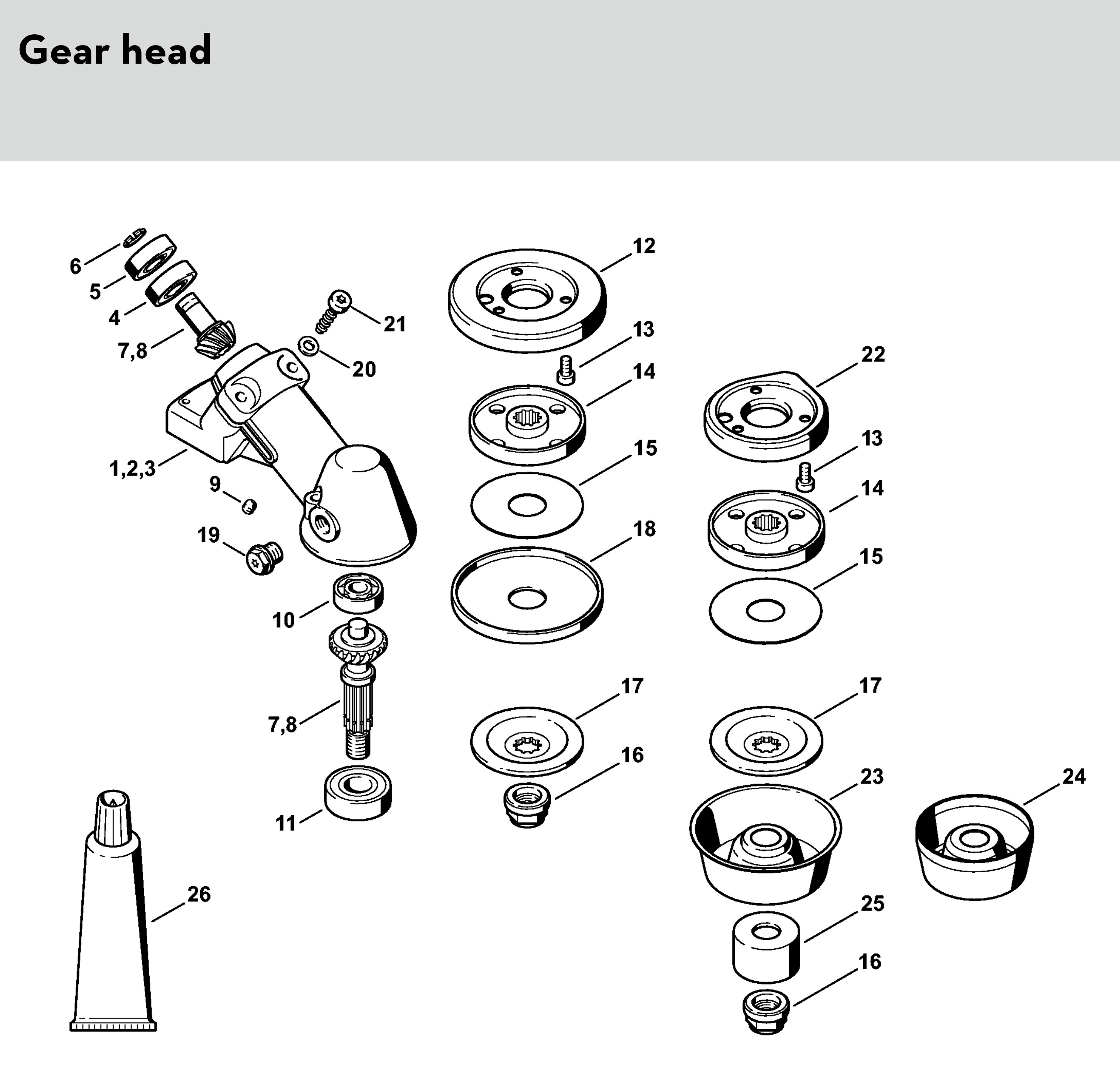 Gear head

6
5
4
7,8
21
20
1,2,3
9
19
10
7,8
11
26
12
13
14
15
18
17
16
22
13
14
15
17
23
24
25
16